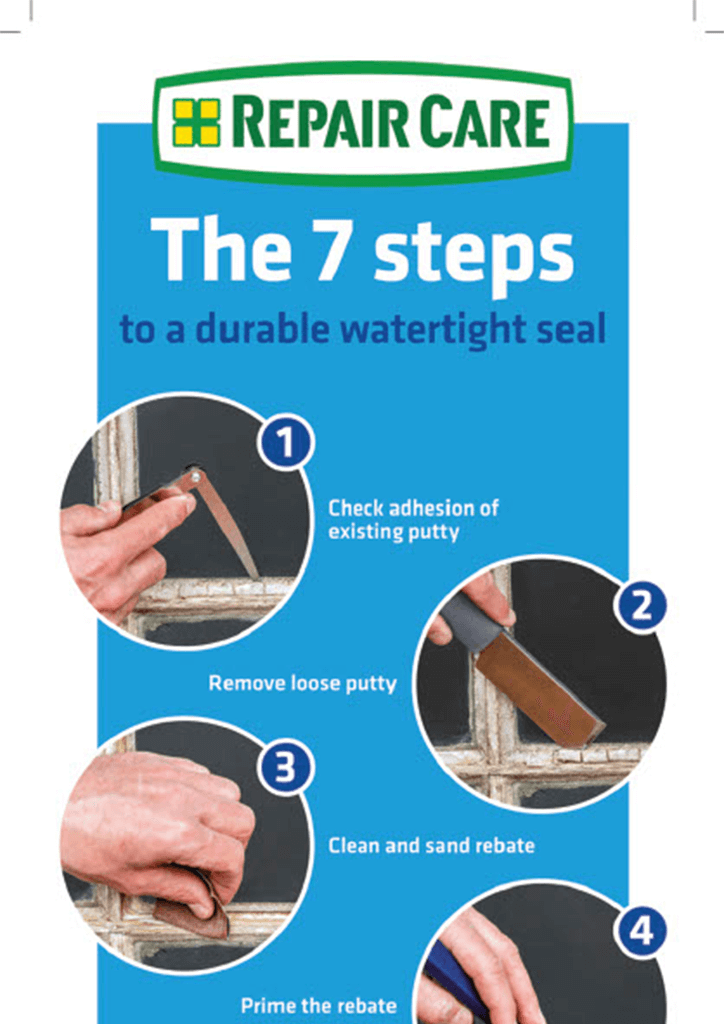 REPAIR CARE

The 7 steps

to a durable watertight seal

1

Check adhesion of existing putty

2

Remove loose putty

3

Clean and sand rebate

4

Prime the rebate